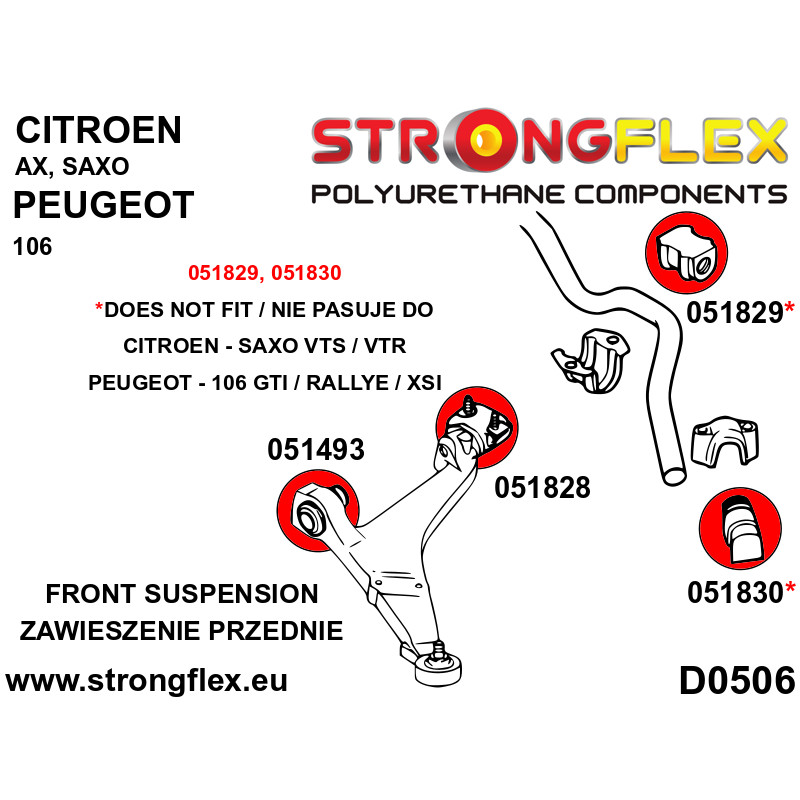 CITROEN
AX, SAXO
PEUGEOT
106

STRONGFLEX
POLYURETHANE COMPONENTS

051829, 051830
*DOES NOT FIT / NIE PASUJE DO
CITROEN - SAXO VTS / VTR
PEUGEOT - 106 GTI / RALLYE / XSI

051829*

051493

051828

051830*

FRONT SUSPENSION
ZAWIESZENIE PRZEDNIE

www.strongflex.eu

D0506