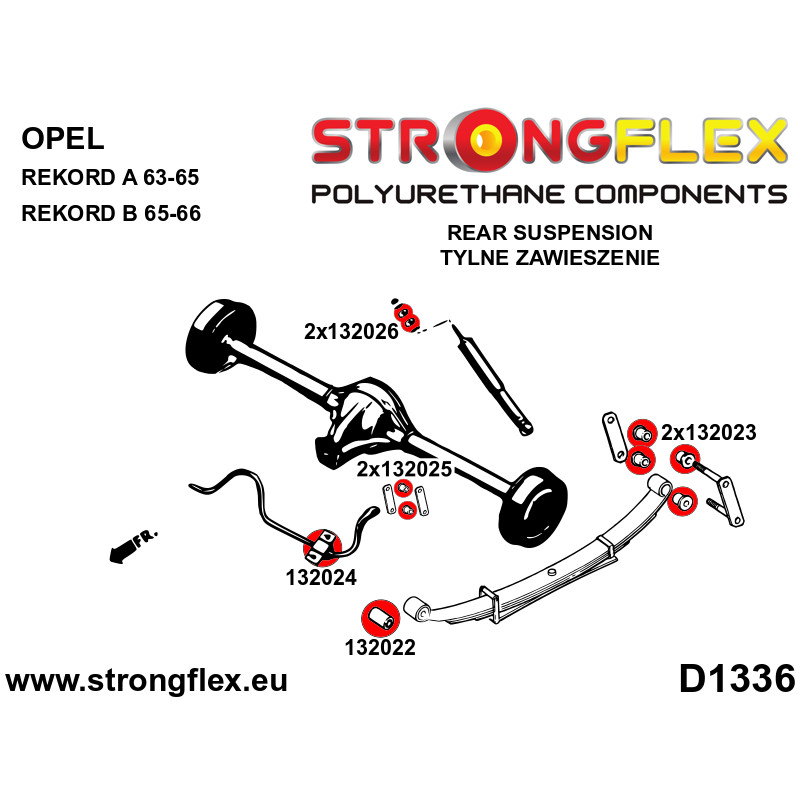 OPEL
REKORD A 63-65
REKORD B 65-66

STRONGFLEX
POLYURETHANE COMPONENTS

REAR SUSPENSION
TYLNE ZAWIESZENIE

2x132026

2x132023

2x132025

FR.

132024

132022

www.strongflex.eu

D1336