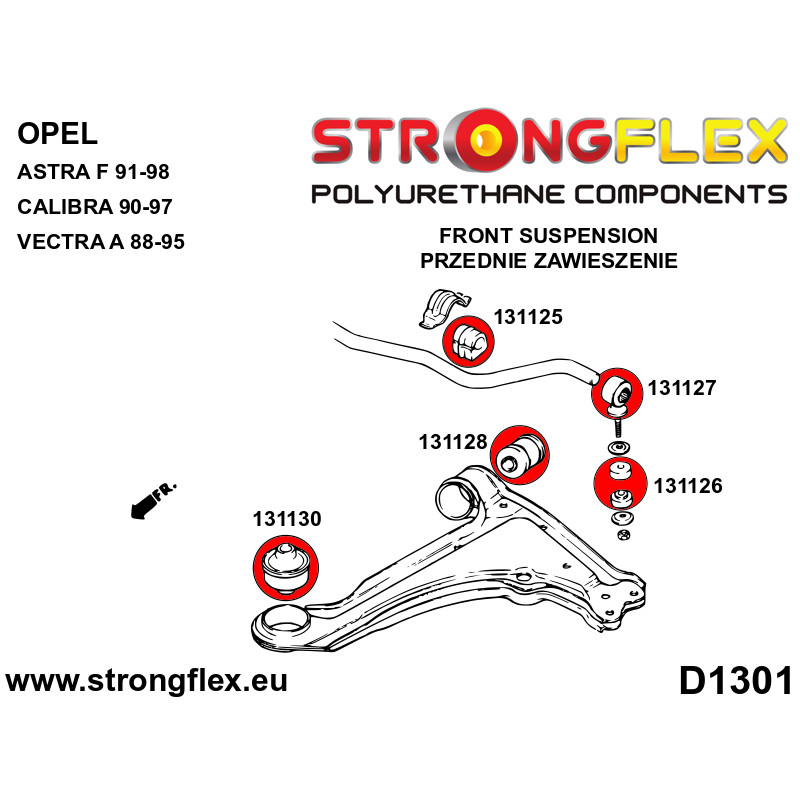 OPEL
ASTRA F 91-98
CALIBRA 90-97
VECTRA A 88-95

STRONGFLEX
POLYURETHANE COMPONENTS

FRONT SUSPENSION
PRZEDNIE ZAWIESZENIE

131125

131127

131128

131126

FR.

131130

www.strongflex.eu

D1301