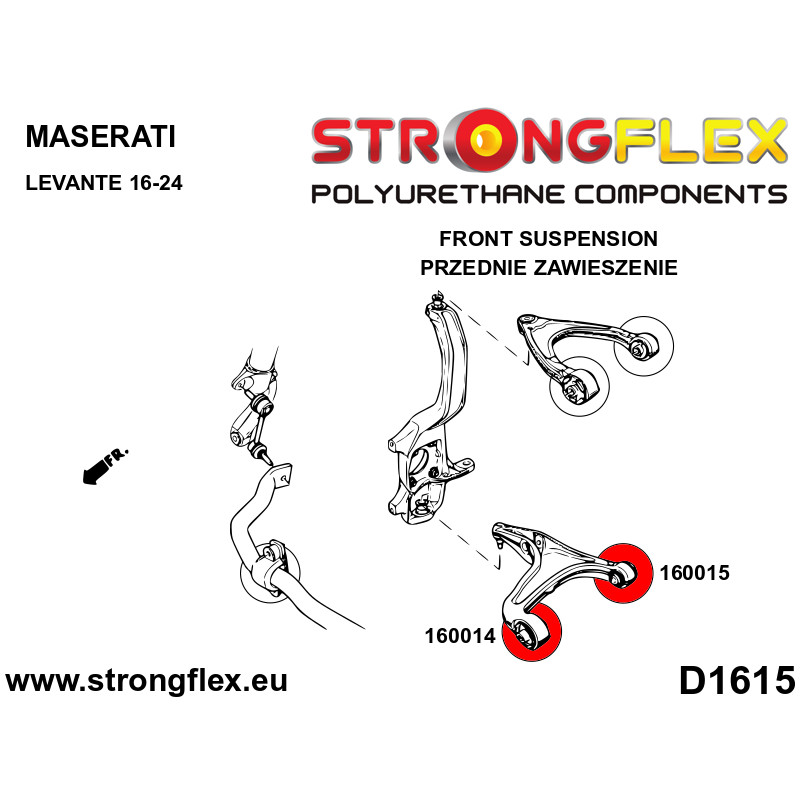 MASERATI

LEVANTE 16-24

STRONGFLEX

POLYURETHANE COMPONENTS

FRONT SUSPENSION
PRZEDNIE ZAWIESZENIE

FR.

160015

160014

www.strongflex.eu

D1615