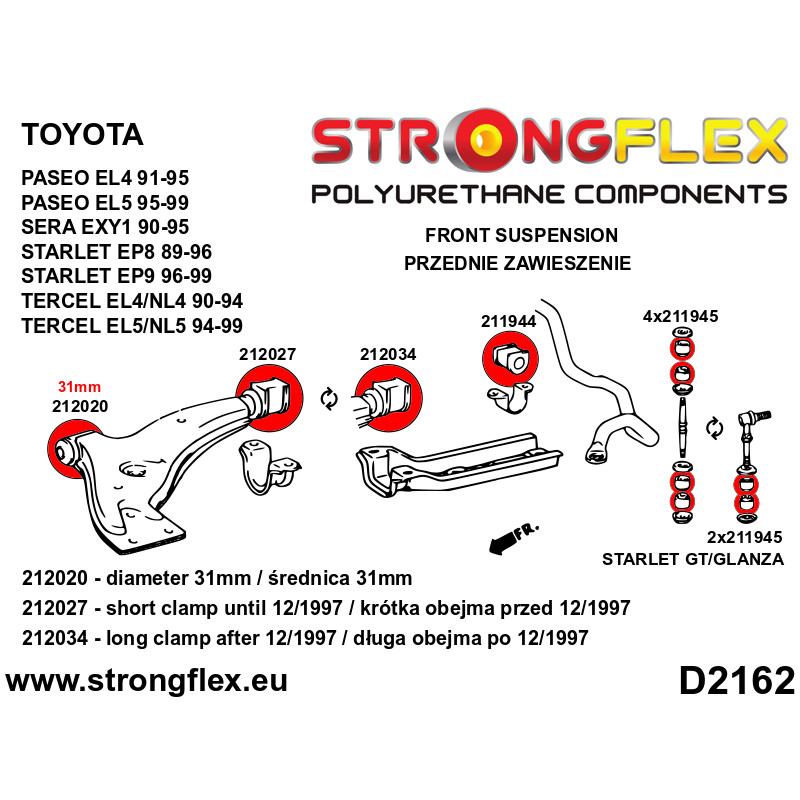 TOYOTA

PASEO EL4 91-95
PASEO EL5 95-99
SERA EXY1 90-95
STARLET EP8 89-96
STARLET EP9 96-99
TERCEL EL4/NL4 90-94
TERCEL EL5/NL5 94-99

STRONGFLEX
POLYURETHANE COMPONENTS

FRONT SUSPENSION
PRZEDNIE ZAWIESZENIE

31mm
212020

212027

212034

211944

4x211945

FR.

2x211945
STARLET GT/GLANZA

212020 - diameter 31mm / średnica 31mm
212027 - short clamp until 12/1997 / krótka obejma przed 12/1997
212034 - long clamp after 12/1997 / długa obejma po 12/1997

www.strongflex.eu

D2162